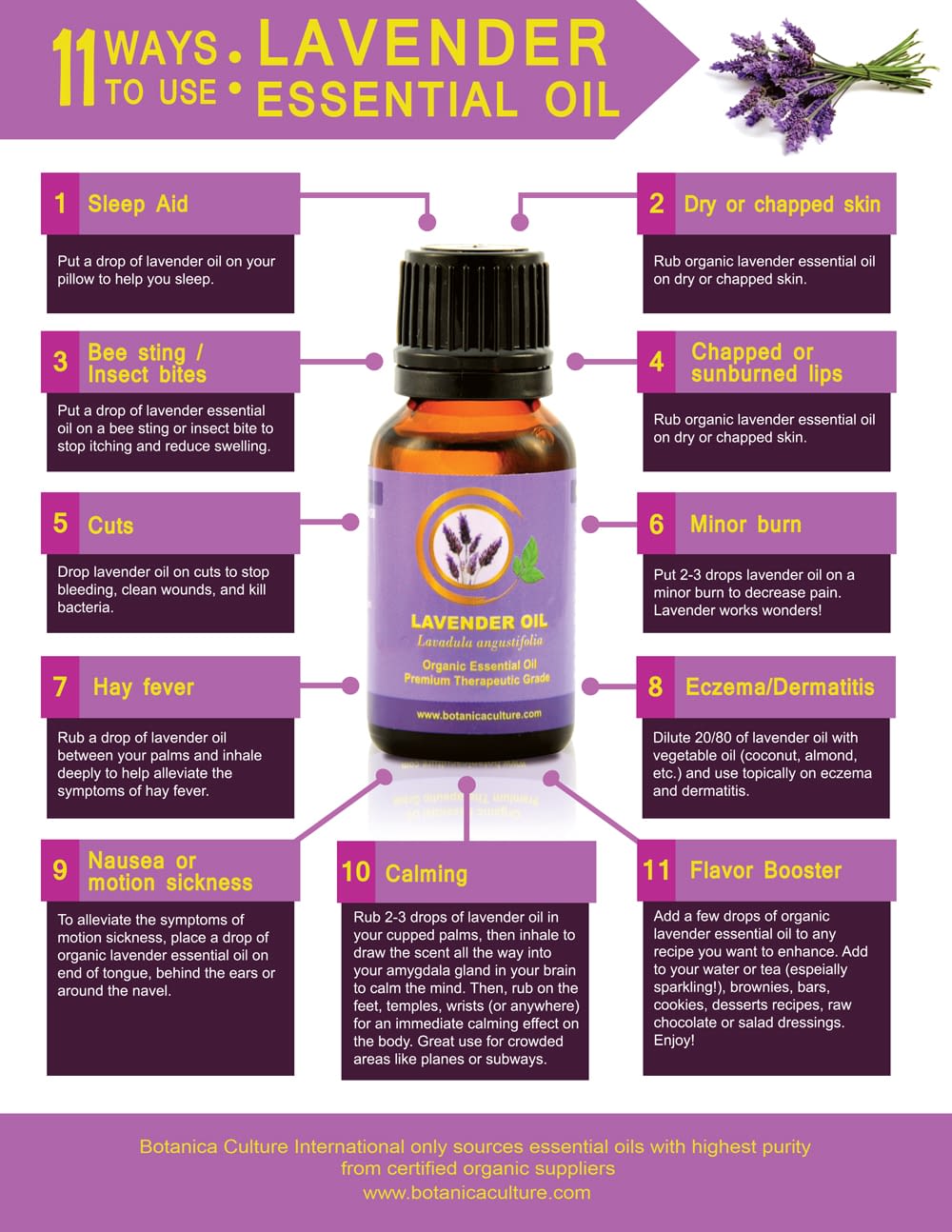 11 WAYS TO USE • LAVENDER ESSENTIAL OIL

1 Sleep Aid

Put a drop of lavender oil on your pillow to help you sleep.

2 Dry or chapped skin

Rub organic lavender essential oil on dry or chapped skin.

3 Bee sting / Insect bites

Put a drop of lavender essential oil on a bee sting or insect bite to stop itching and reduce swelling.

4 Chapped or sunburned lips

Rub organic lavender essential oil on dry or chapped skin.

5 Cuts

Drop lavender oil on cuts to stop bleeding, clean wounds, and kill bacteria.

6 Minor burn

Put 2-3 drops lavender oil on a minor burn to decrease pain. Lavender works wonders!

LAVENDER OIL
Lavadula angustifolia
Organic Essential Oil
Premium Therapeutic Grade
www.botanicaculture.com

7 Hay fever

Rub a drop of lavender oil between your palms and inhale deeply to help alleviate the symptoms of hay fever.

8 Eczema/Dermatitis

Dilute 20/80 of lavender oil with vegetable oil (coconut, almond, etc.) and use topically on eczema and dermatitis.

9 Nausea or motion sickness

To alleviate the symptoms of motion sickness, place a drop of organic lavender essential oil on end of tongue, behind the ears or around the navel.

10 Calming

Rub 2-3 drops of lavender oil in your cupped palms, then inhale to draw the scent all the way into your amygdala gland in your brain to calm the mind. Then, rub on the feet, temples, wrists (or anywhere) for an immediate calming effect on the body. Great use for crowded areas like planes or subways.

11 Flavor Booster

Add a few drops of organic lavender essential oil to any recipe you want to enhance. Add to your water or tea (espeially sparkling!), brownies, bars, cookies, desserts recipes, raw chocolate or salad dressings. Enjoy!

Botanica Culture International only sources essential oils with highest purity from certified organic suppliers
www.botanicaculture.com